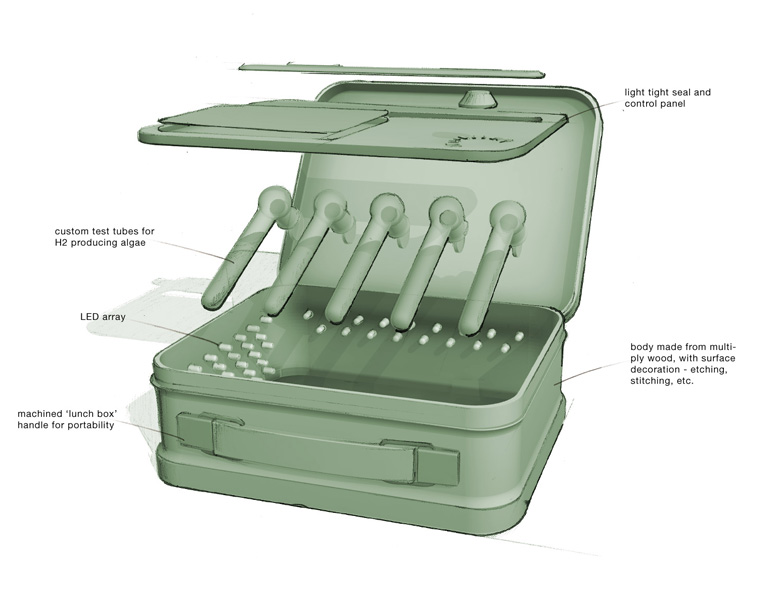 light tight seal and control panel

custom test tubes for H2 producing algae

LED array

body made from multi-ply wood, with surface decoration - etching, stitching, etc.

machined 'lunch box' handle for portability